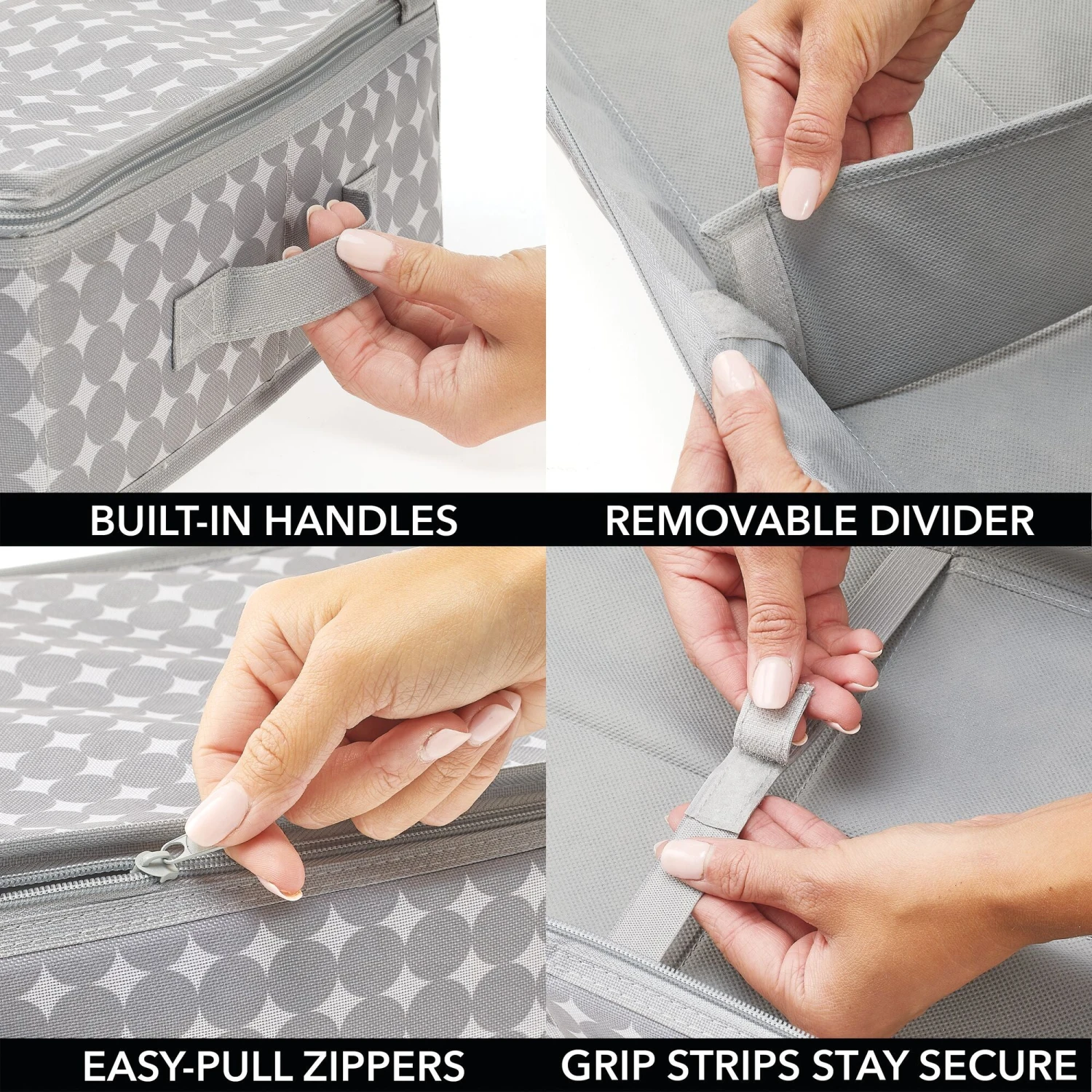 BUILT-IN HANDLES

REMOVABLE DIVIDER

EASY-PULL ZIPPERS

GRIP STRIPS STAY SECURE