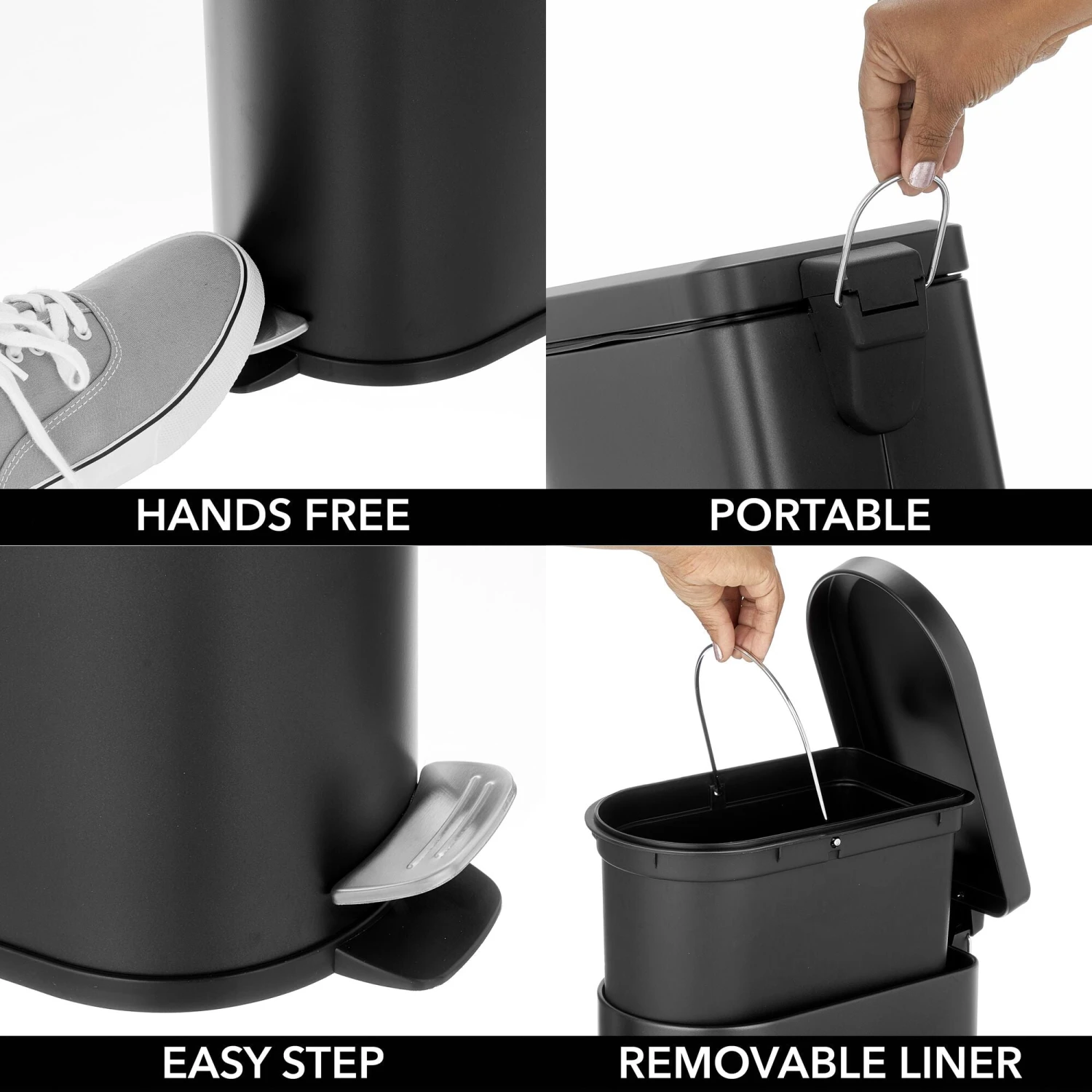 HANDS FREE

PORTABLE

EASY STEP

REMOVABLE LINER